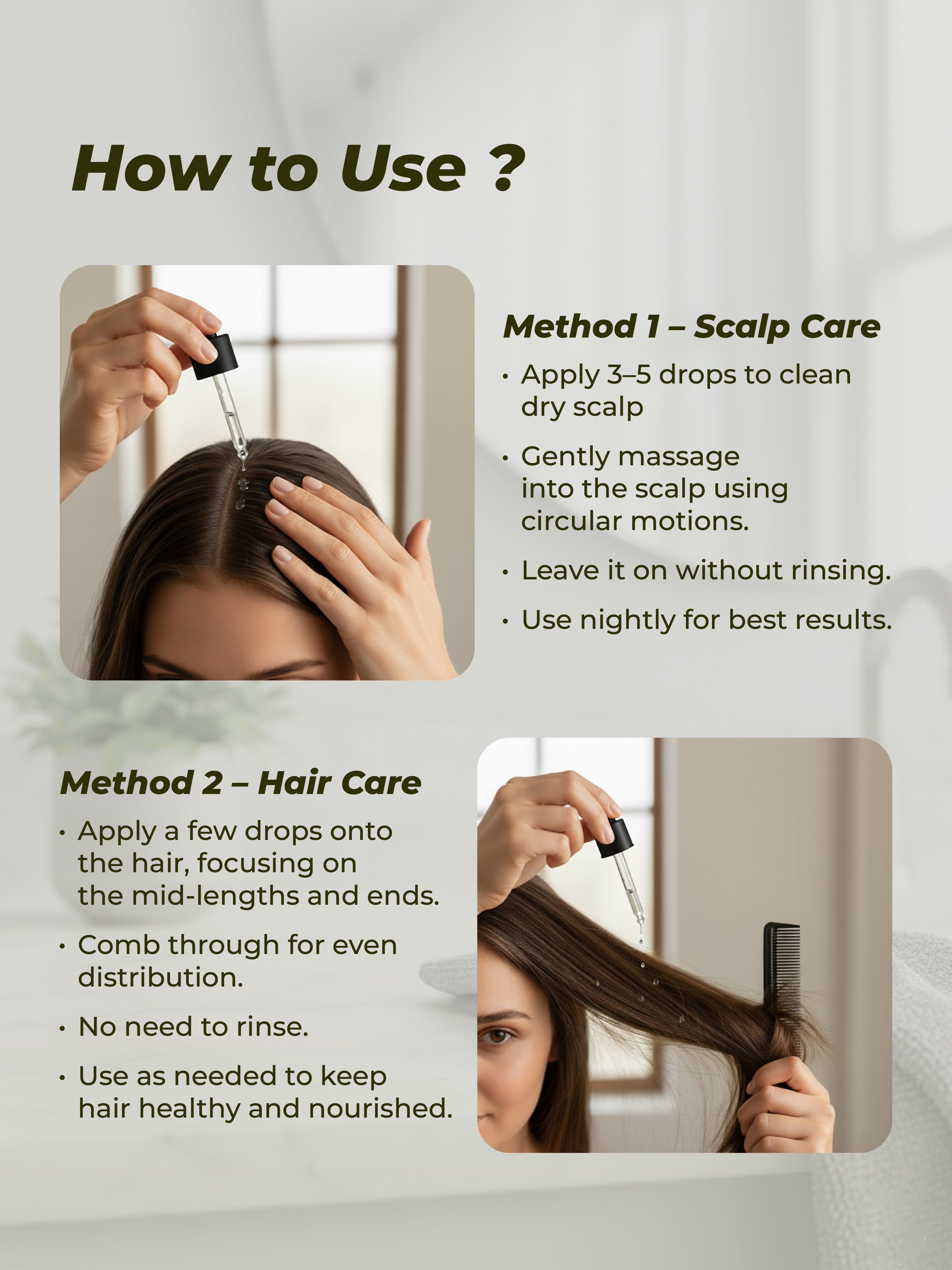 How to Use ?

Method 1 – Scalp Care

• Apply 3–5 drops to clean dry scalp

• Gently massage into the scalp using circular motions.

• Leave it on without rinsing.

• Use nightly for best results.

Method 2 – Hair Care

• Apply a few drops onto the hair, focusing on the mid-lengths and ends.

• Comb through for even distribution.

• No need to rinse.

• Use as needed to keep hair healthy and nourished.