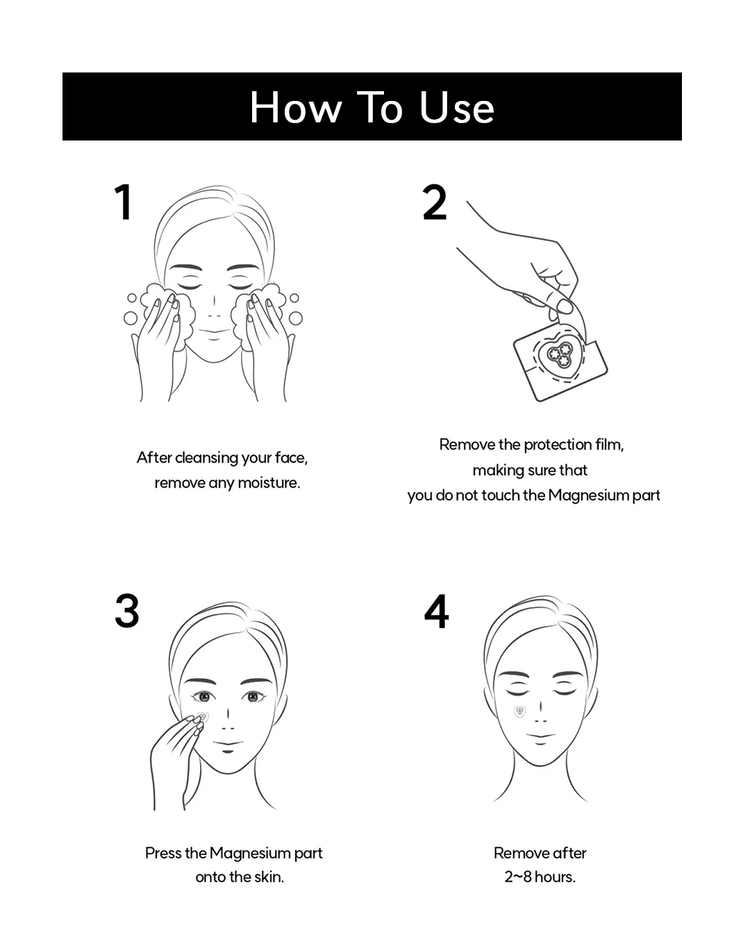 How To Use

1

After cleansing your face, remove any moisture.

2

Remove the protection film, making sure that you do not touch the Magnesium part

3

Press the Magnesium part onto the skin.

4

Remove after 2~8 hours.